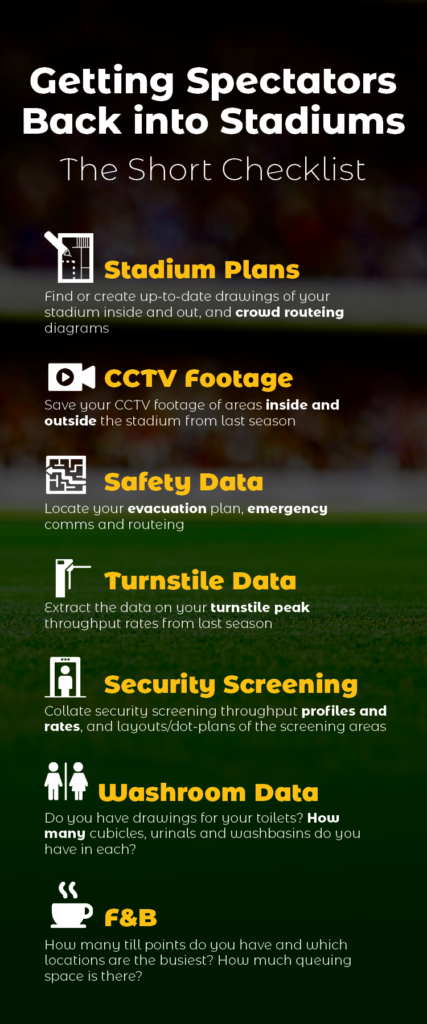 Getting Spectators Back into Stadiums

The Short Checklist

Stadium Plans

Find or create up-to-date drawings of your stadium inside and out, and crowd routeing diagrams

CCTV Footage

Save your CCTV footage of areas inside and outside the stadium from last season

Safety Data

Locate your evacuation plan, emergency comms and routeing

Turnstile Data

Extract the data on your turnstile peak throughput rates from last season

Security Screening

Collate security screening throughput profiles and rates, and layouts/dot-plans of the screening areas

Washroom Data

Do you have drawings for your toilets? How many cubicles, urinals and washbasins do you have in each?

F&B

How many till points do you have and which locations are the busiest? How much queuing space is there?